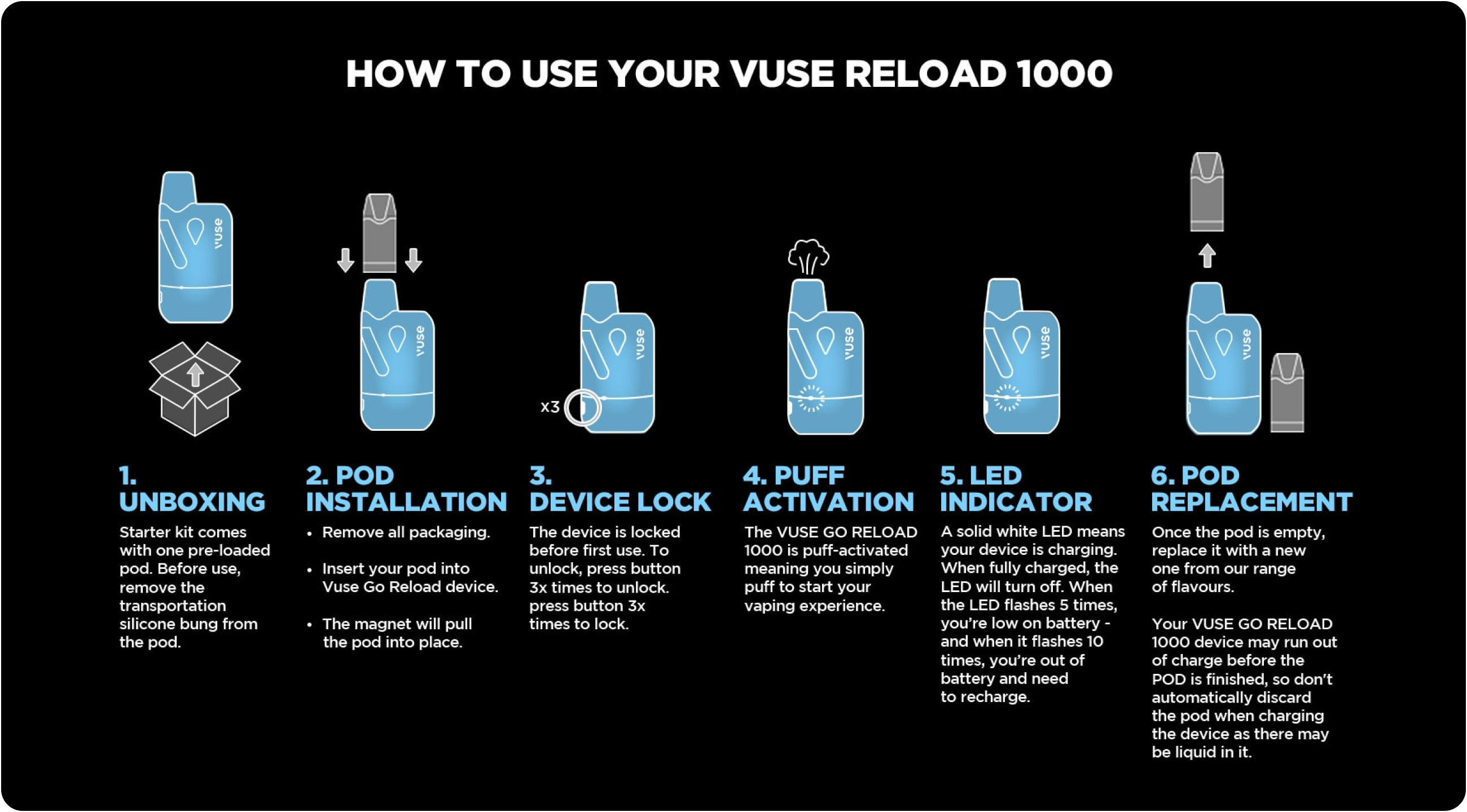 HOW TO USE YOUR VUSE RELOAD 1000

vuse

vuse

x3

vuse

vuse

vuse

vuse

1. UNBOXING

Starter kit comes with one pre-loaded pod. Before use, remove the transportation silicone bung from the pod.

2. POD INSTALLATION

• Remove all packaging.

• Insert your pod into Vuse Go Reload device.

• The magnet will pull the pod into place.

3. DEVICE LOCK

The device is locked before first use. To unlock, press button 3x times to unlock. press button 3x times to lock.

4. PUFF ACTIVATION

The VUSE GO RELOAD 1000 is puff-activated meaning you simply puff to start your vaping experience.

5. LED INDICATOR

A solid white LED means your device is charging. When fully charged, the LED will turn off. When the LED flashes 5 times, you're low on battery - and when it flashes 10 times, you're out of battery and need to recharge.

6. POD REPLACEMENT

Once the pod is empty, replace it with a new one from our range of flavours.

Your VUSE GO RELOAD 1000 device may run out of charge before the POD is finished, so don't automatically discard the pod when charging the device as there may be liquid in it.