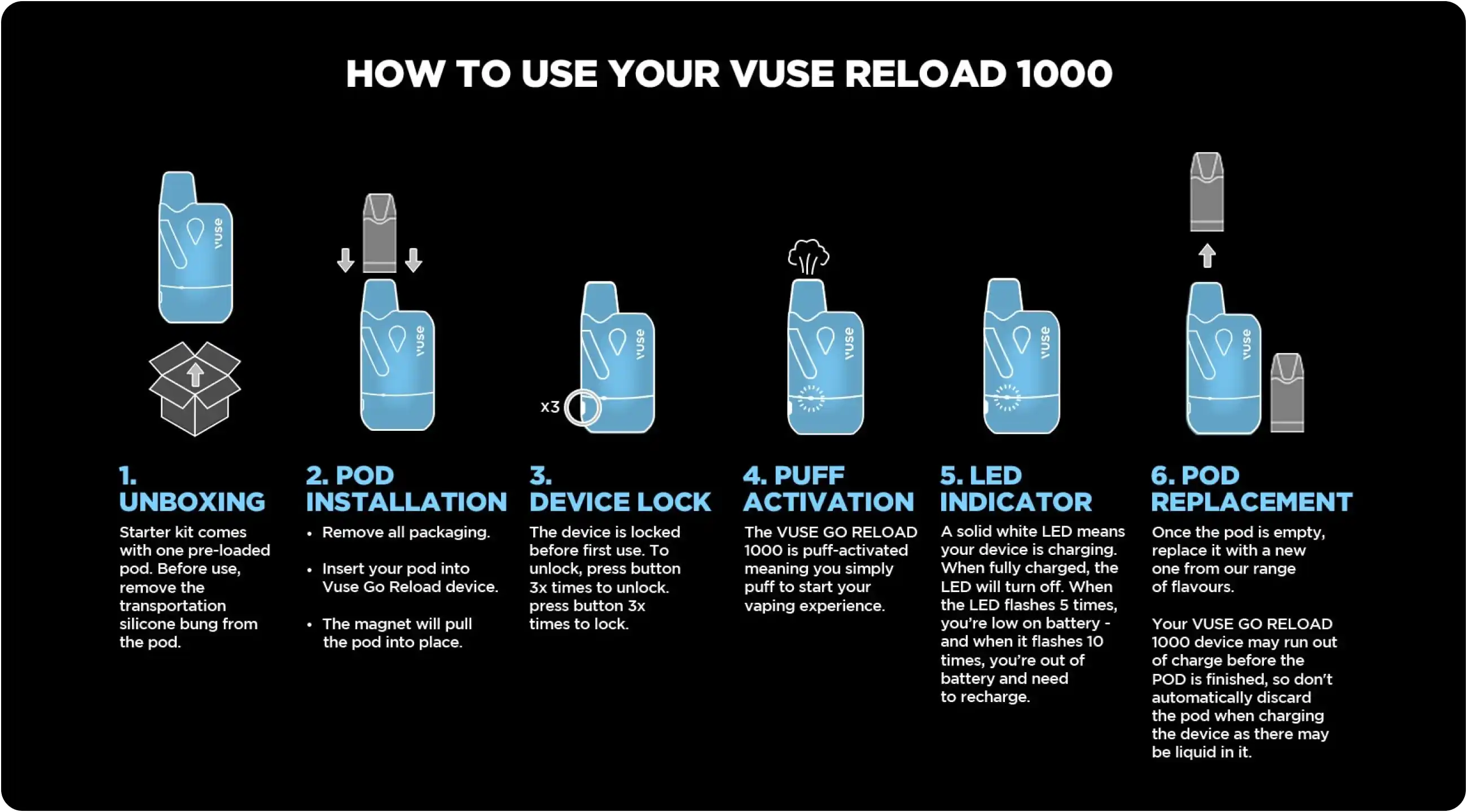 HOW TO USE YOUR VUSE RELOAD 1000

vuse

vuse

x3

vuse

vuse

vuse

vuse

1. UNBOXING

Starter kit comes with one pre-loaded pod. Before use, remove the transportation silicone bung from the pod.

2. POD INSTALLATION

• Remove all packaging.

• Insert your pod into Vuse Go Reload device.

• The magnet will pull the pod into place.

3. DEVICE LOCK

The device is locked before first use. To unlock, press button 3x times to unlock. press button 3x times to lock.

4. PUFF ACTIVATION

The VUSE GO RELOAD 1000 is puff-activated meaning you simply puff to start your vaping experience.

5. LED INDICATOR

A solid white LED means your device is charging. When fully charged, the LED will turn off. When the LED flashes 5 times, you're low on battery - and when it flashes 10 times, you're out of battery and need to recharge.

6. POD REPLACEMENT

Once the pod is empty, replace it with a new one from our range of flavours.

Your VUSE GO RELOAD 1000 device may run out of charge before the POD is finished, so don't automatically discard the pod when charging the device as there may be liquid in it.